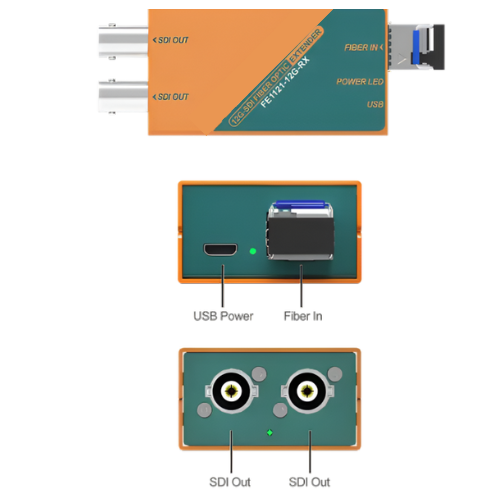 < SDI OUT

< SDI OUT

12G-SDI FIBER OPTIC EXTENDER
FE1121-12G-RX

FIBER IN <

POWER LED

USB

USB Power

Fiber In

SDI Out

SDI Out