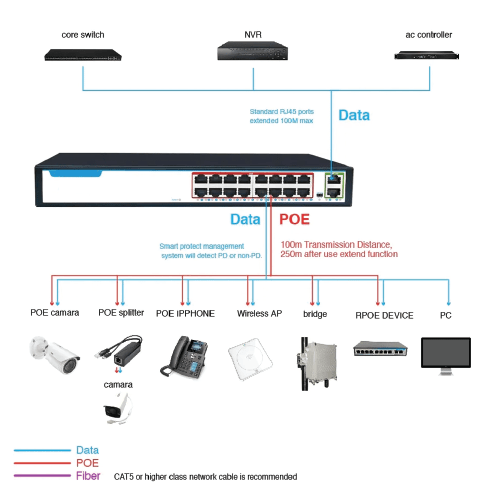 core switch

NVR

ac controller

Standard RJ45 ports extended 100M max

Data

Data

POE

Smart protect management system will detect PD or non-PD.

100m Transmission Distance, 250m after use extend function

POE camara

POE splitter

POE IPPHONE

Wireless AP

bridge

RPOE DEVICE

PC

camara

Data

POE

Fiber

CAT5 or higher class network cable is recommended